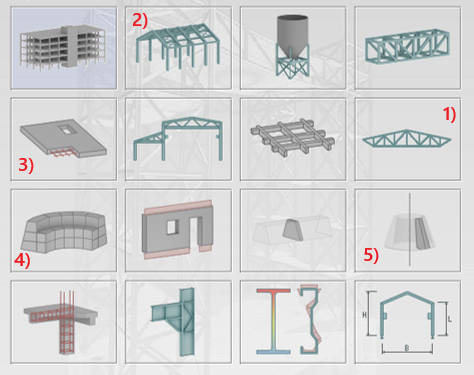 2)

1)

3)

4)

5)

H

L

B